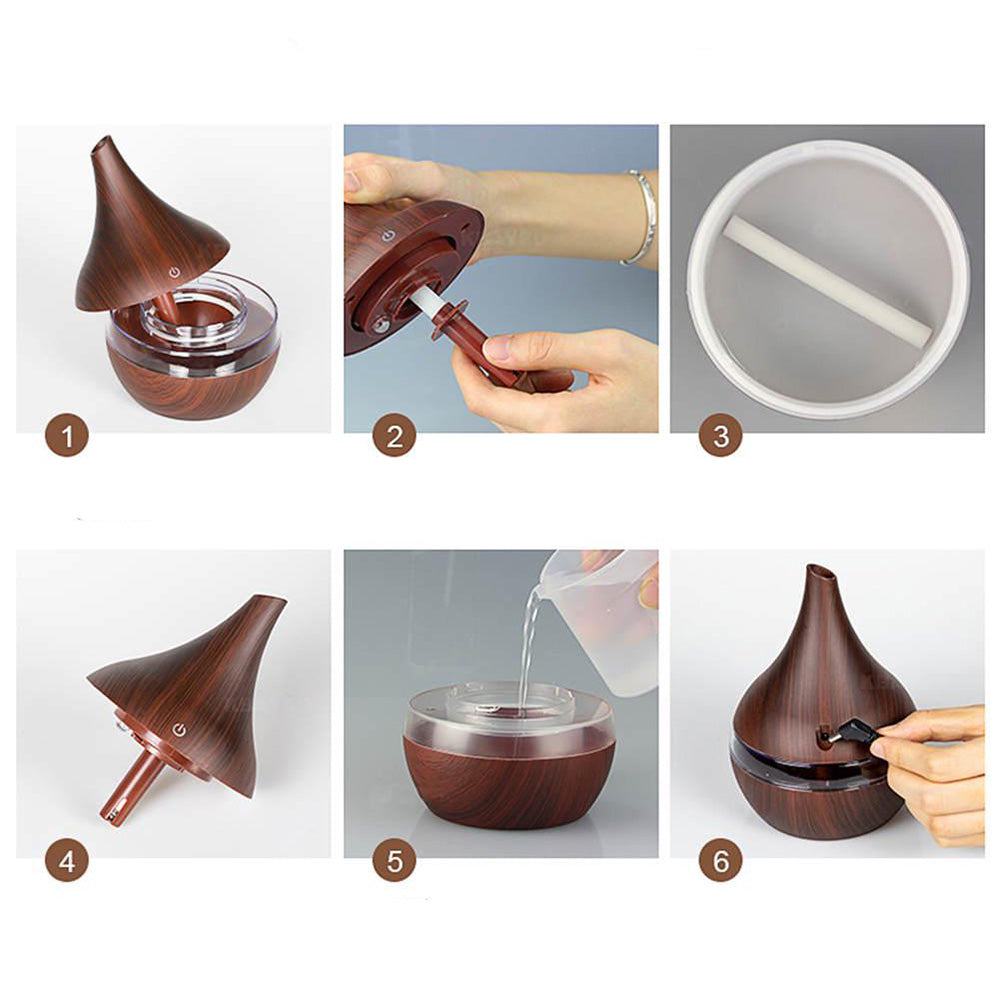 1
2
3
4
5
6